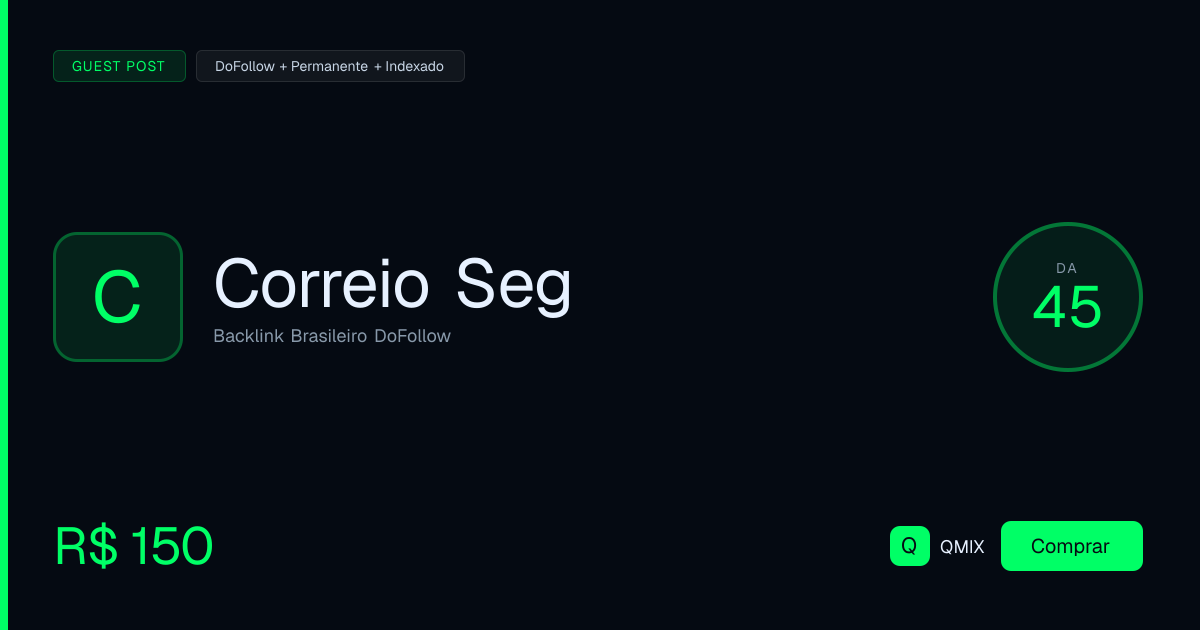 GUEST POST
DoFollow + Permanente + Indexado

C
Correio Seg
Backlink Brasileiro DoFollow

DA
45

R$ 150

Q
QMIX
Comprar