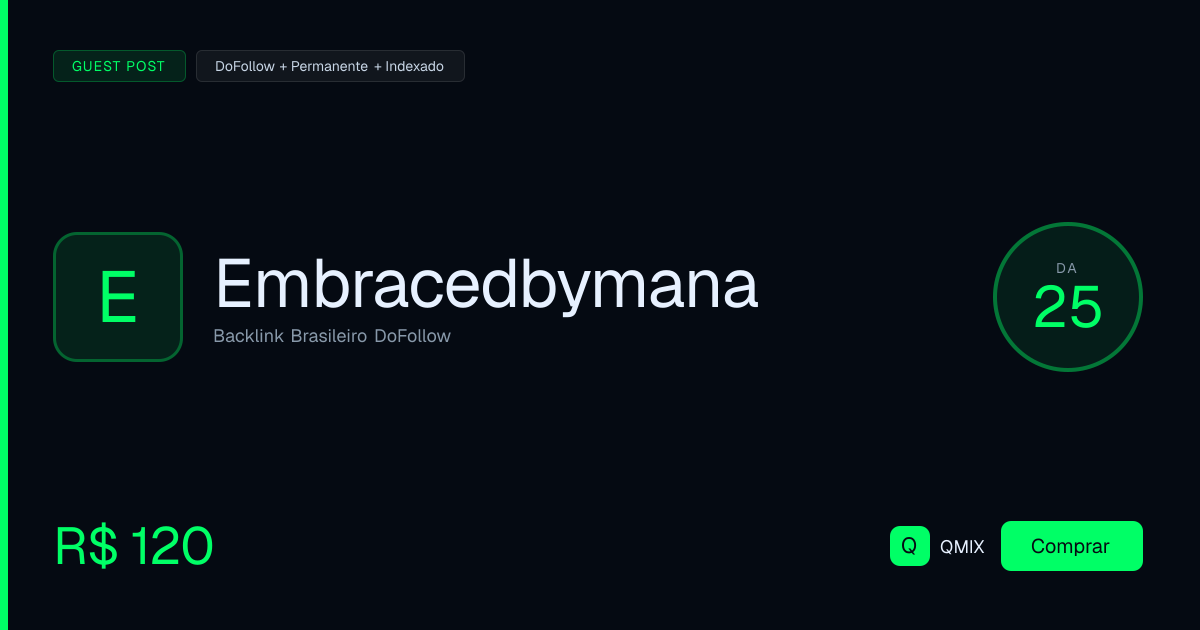 GUEST POST
DoFollow + Permanente + Indexado

E
Embracedbymana
Backlink Brasileiro DoFollow

DA
25

R$ 120

Q QMIX
Comprar