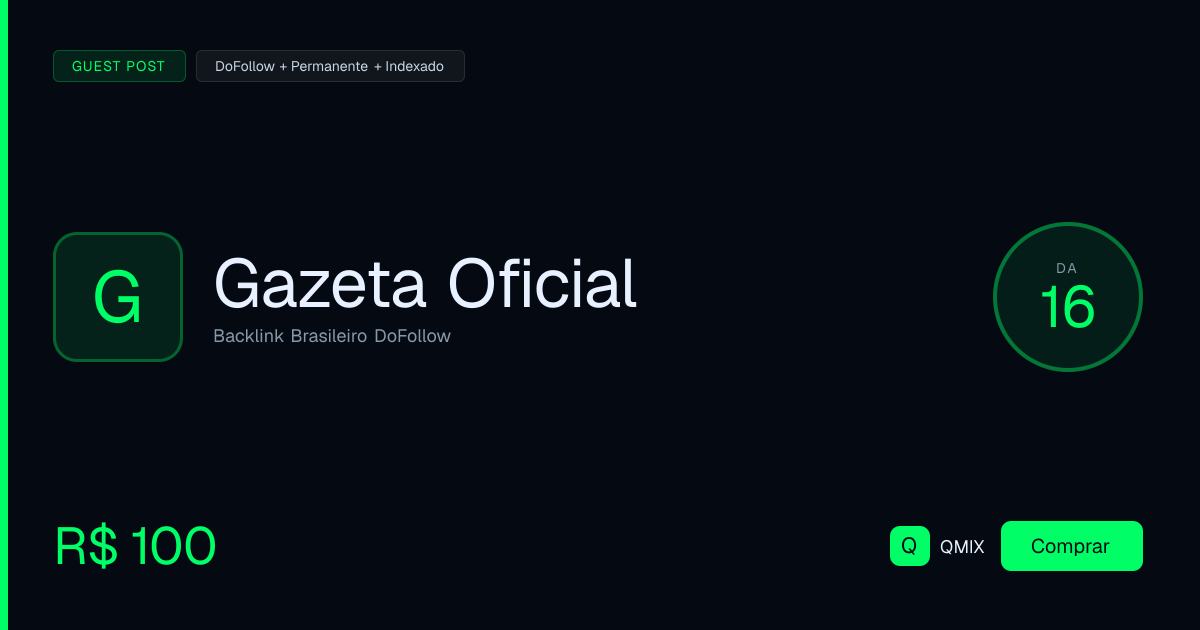 GUEST POST

DoFollow + Permanente + Indexado

G

Gazeta Oficial

Backlink Brasileiro DoFollow

DA
16

R$ 100

Q

QMIX

Comprar