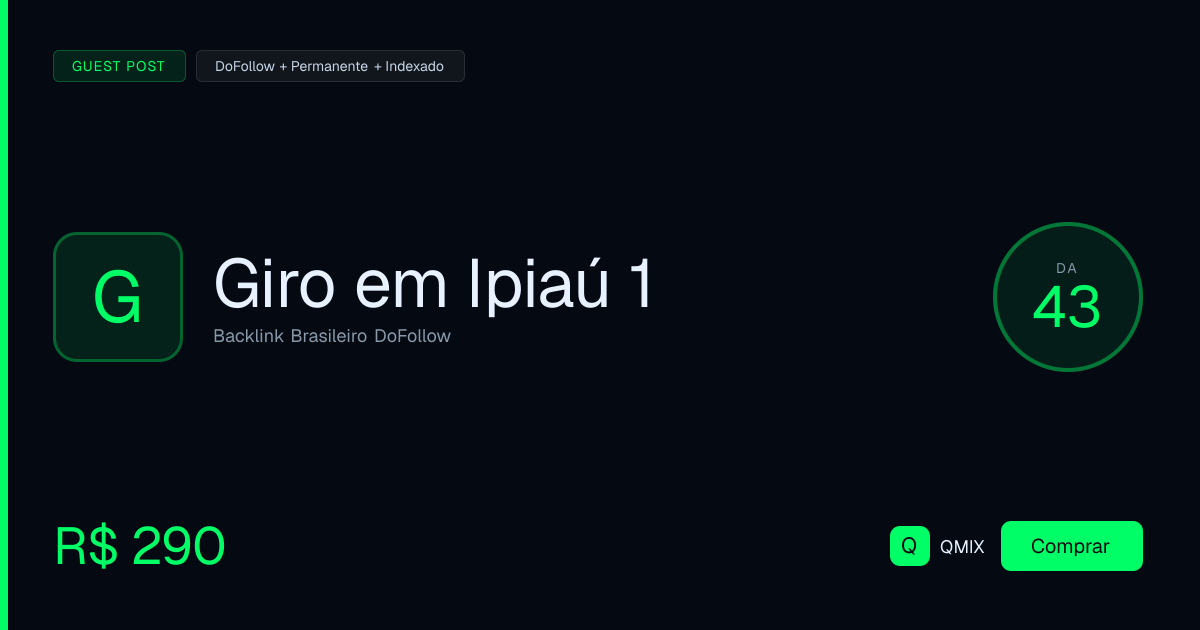 GUEST POST
DoFollow + Permanente + Indexado

G
Giro em Ipiaú 1
Backlink Brasileiro DoFollow

DA
43

R$ 290

Q QMIX
Comprar