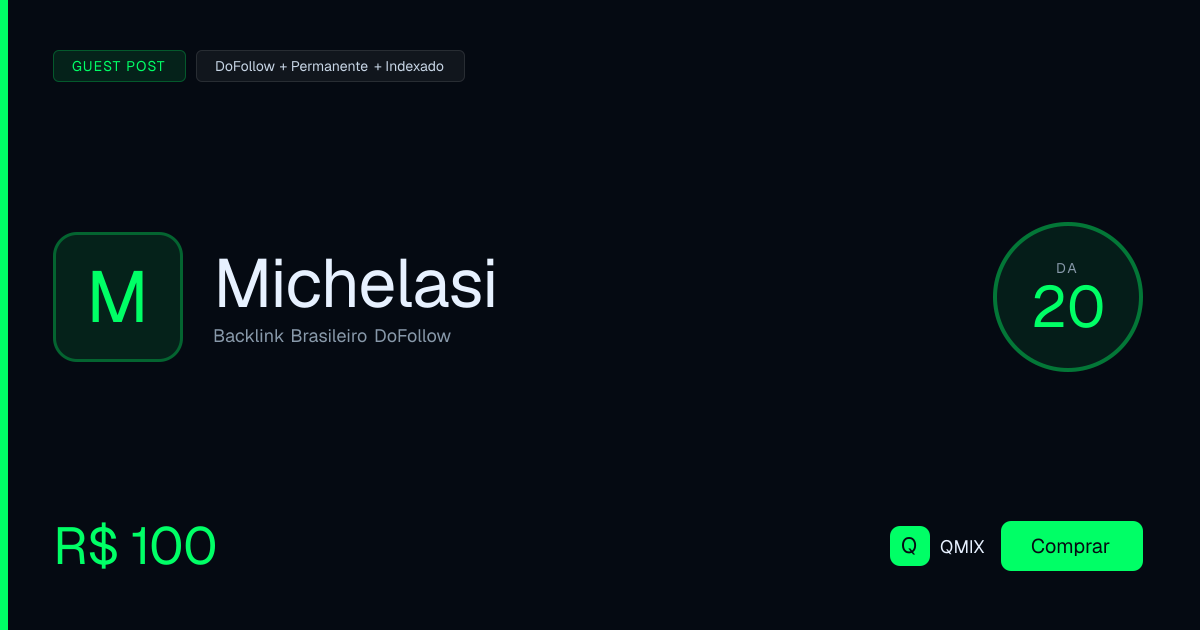 GUEST POST

DoFollow + Permanente + Indexado

M

Michelasi

Backlink Brasileiro DoFollow

DA

20

R$ 100

Q

QMIX

Comprar