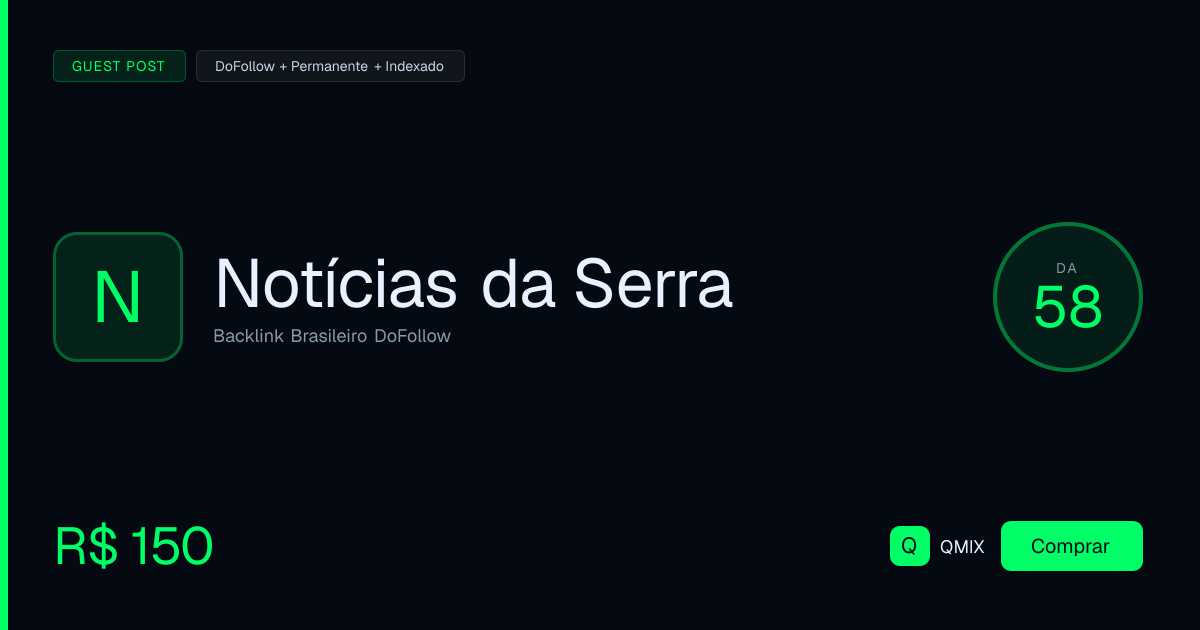 GUEST POST

DoFollow + Permanente + Indexado

N

Notícias da Serra

Backlink Brasileiro DoFollow

DA
58

R$ 150

Q

QMIX

Comprar