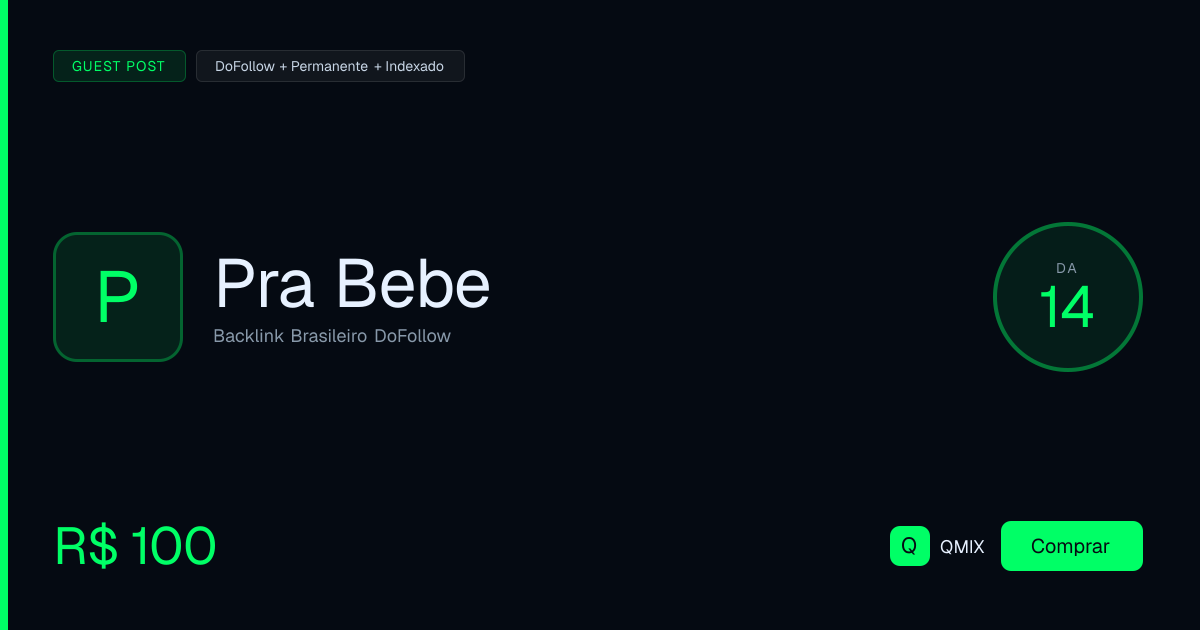 GUEST POST
DoFollow + Permanente + Indexado

P

Pra Bebe
Backlink Brasileiro DoFollow

DA
14

R$ 100

Q
QMIX
Comprar